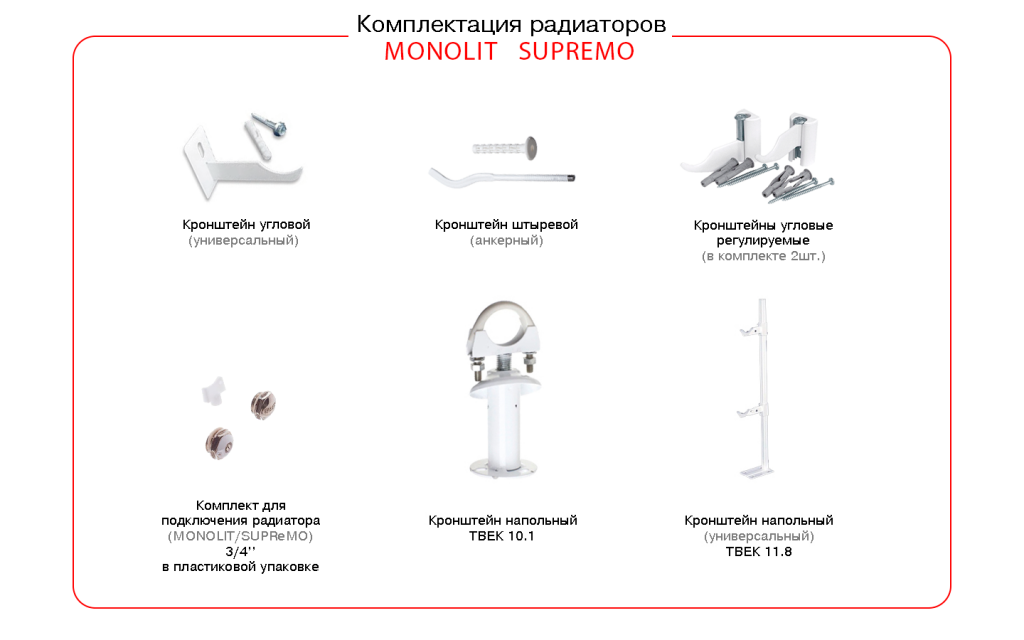 Комплектация радиаторов
MONOLIT SUPREMO

Кронштейн угловой
(универсальный)

Кронштейн штыревой
(анкерный)

Кронштейны угловые регулируемые
(в комплекте 2шт.)

Комплект для подключения радиатора
(MONOLIT/SUPReMO)
3/4''
в пластиковой упаковке

Кронштейн напольный
ТВЕК 10.1

Кронштейн напольный
(универсальный)
ТВЕК 11.8